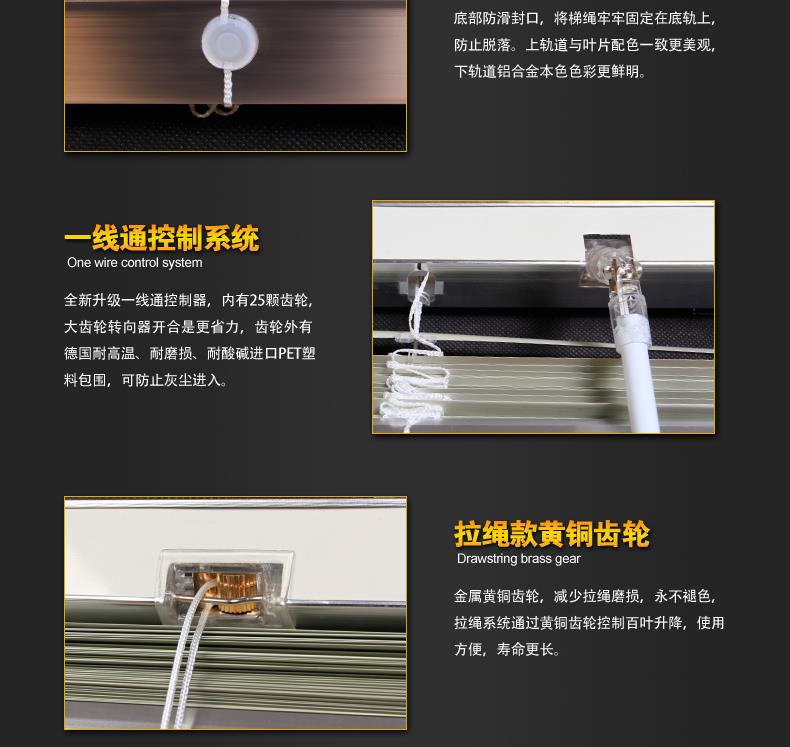 底部防滑封口，将梯绳牢牢固定在底轨上，防止脱落。上轨道与叶片配色一致更美观，下轨道铝合金本色色彩更鲜明。

一线通控制系统
One wire control system

全新升级一线通控制器，内有25颗齿轮，大齿轮转向器开合是更省力，齿轮外有德国耐高温、耐磨损、耐酸碱进口PET塑料包围，可防止灰尘进入。

拉绳款黄铜齿轮
Drawstring brass gear

金属黄铜齿轮，减少拉绳磨损，永不褪色，拉绳系统通过黄铜齿轮控制百叶升降，使用方便，寿命更长。